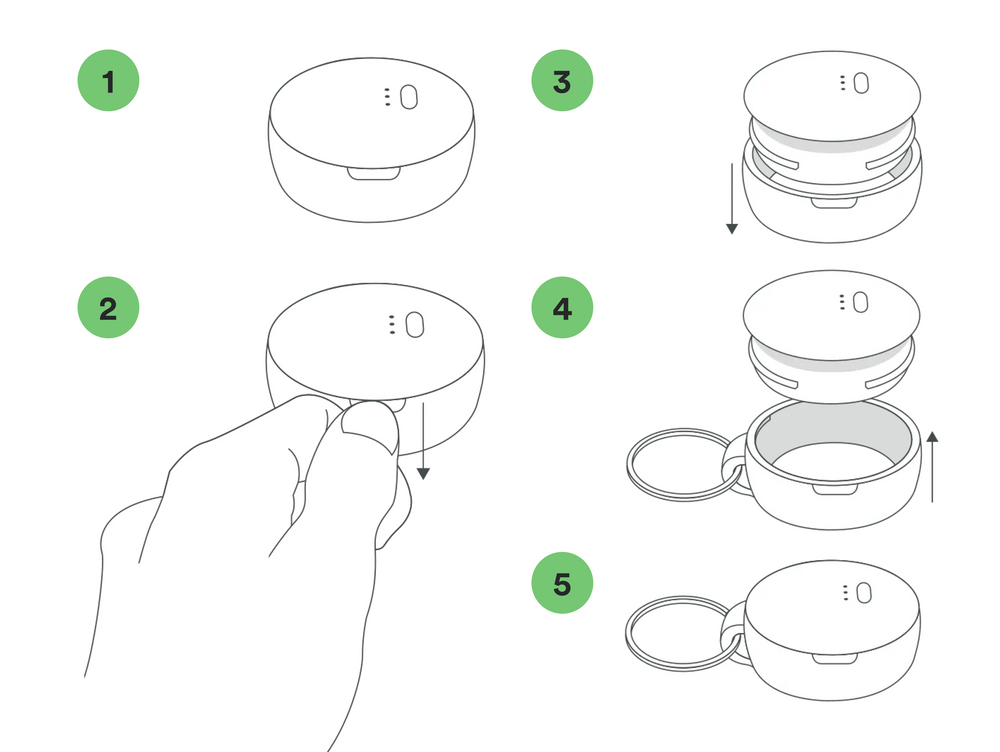 1

2

3

4

5